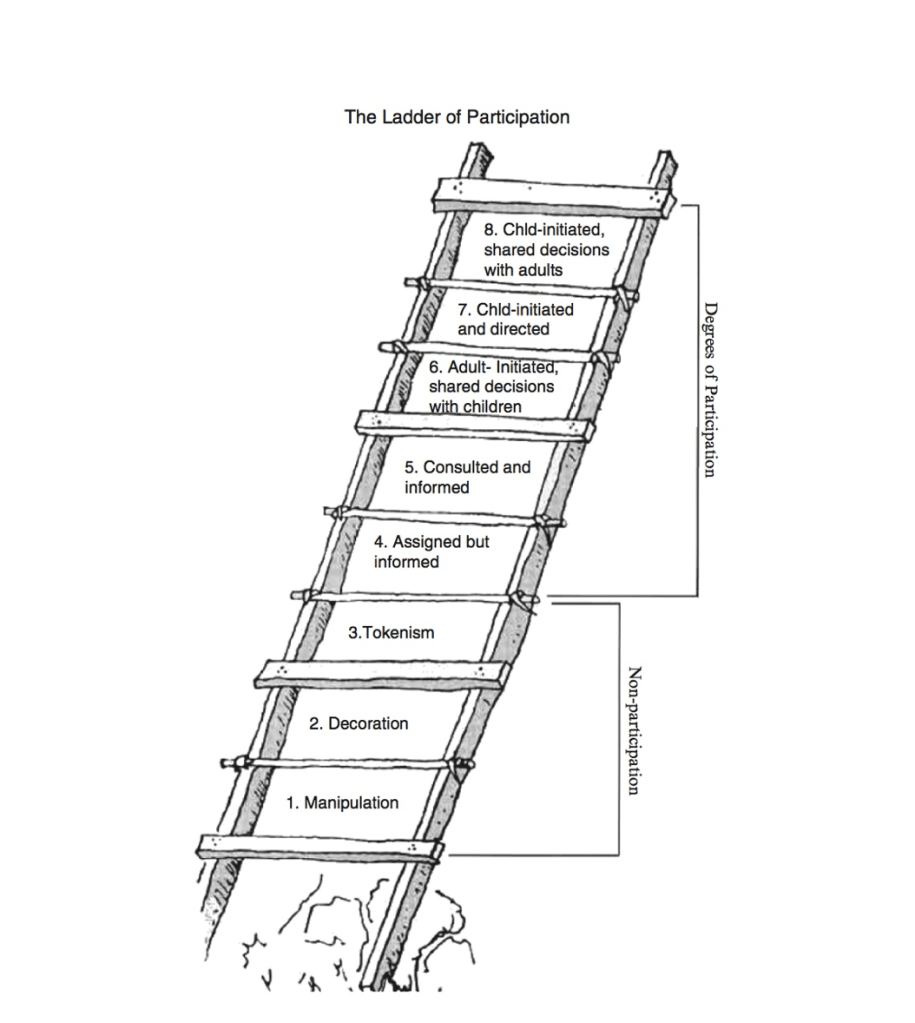 The Ladder of Participation

8. Chld-initiated, shared decisions with adults

7. Chld-initiated and directed

6. Adult- Initiated, shared decisions with children

5. Consulted and informed

4. Assigned but informed

3.Tokenism

2. Decoration

1. Manipulation

Degrees of Participation

Non-participation